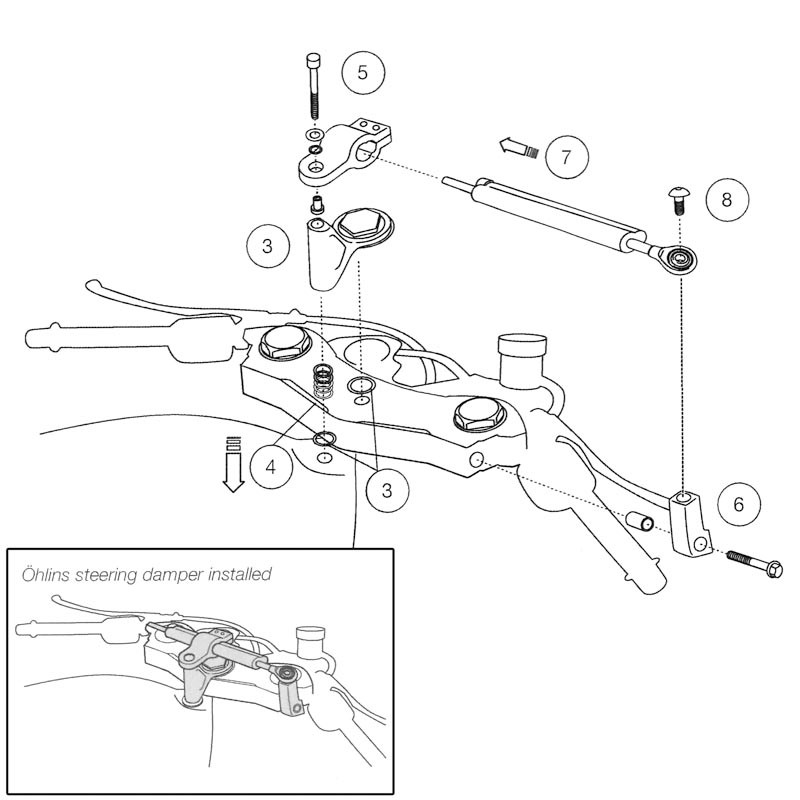 5

7

8

3

4

3

6

Öhlins steering damper installed